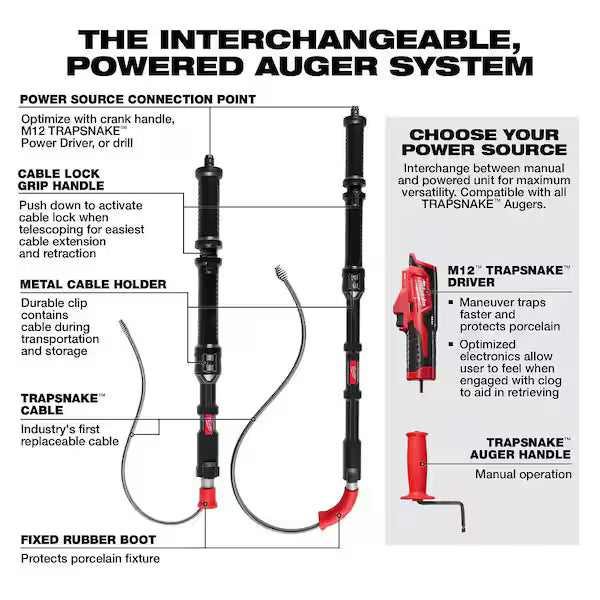 THE INTERCHANGEABLE, POWERED AUGER SYSTEM

POWER SOURCE CONNECTION POINT

Optimize with crank handle, M12 TRAPSNAKE™ Power Driver, or drill

CABLE LOCK GRIP HANDLE

Push down to activate cable lock when telescoping for easiest cable extension and retraction

METAL CABLE HOLDER

Durable clip contains cable during transportation and storage

TRAPSNAKE™ CABLE

Industry's first replaceable cable

FIXED RUBBER BOOT

Protects porcelain fixture

CHOOSE YOUR POWER SOURCE

Interchange between manual and powered unit for maximum versatility. Compatible with all TRAPSNAKE™ Augers.

M12™ TRAPSNAKE™ DRIVER

▪ Maneuver traps faster and protects porcelain

▪ Optimized electronics allow user to feel when engaged with clog to aid in retrieving

TRAPSNAKE™ AUGER HANDLE

Manual operation