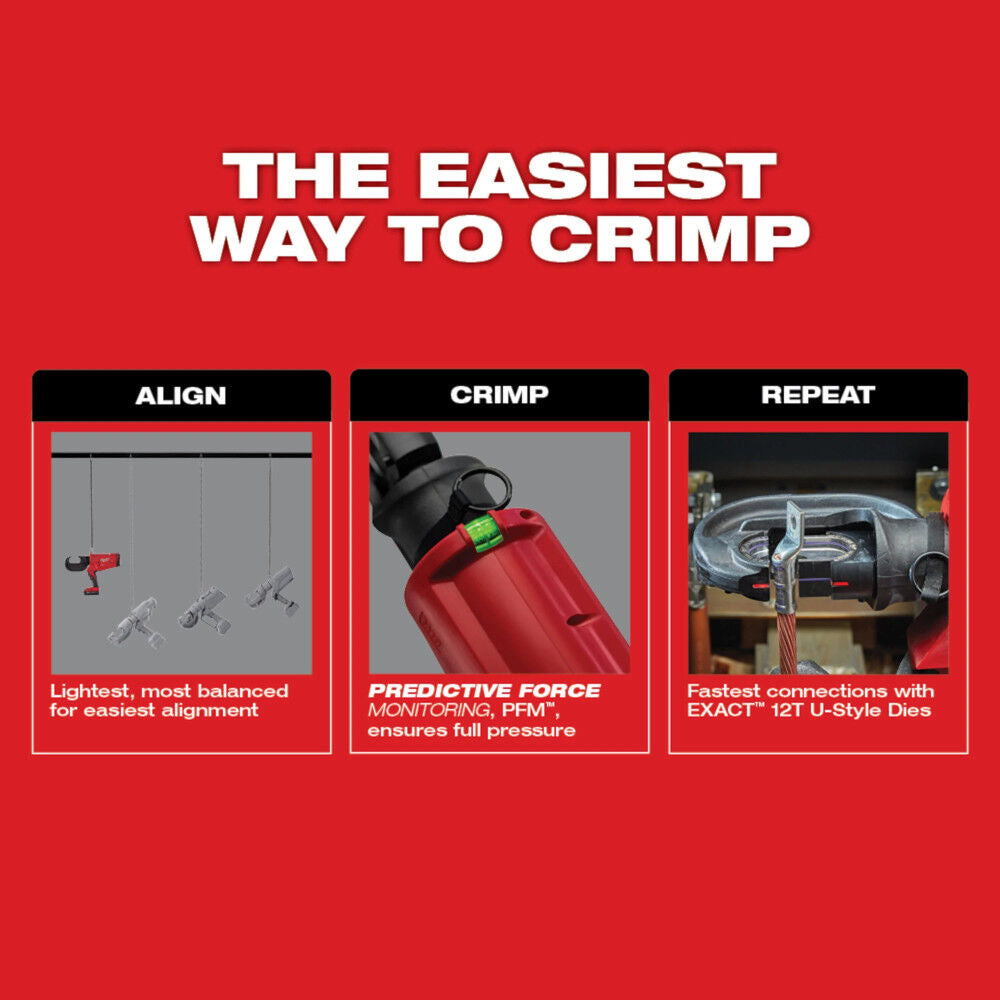 THE EASIEST WAY TO CRIMP

ALIGN

Lightest, most balanced for easiest alignment

CRIMP

PREDICTIVE FORCE MONITORING, PFM™, ensures full pressure

REPEAT

Fastest connections with EXACT™ 12T U-Style Dies