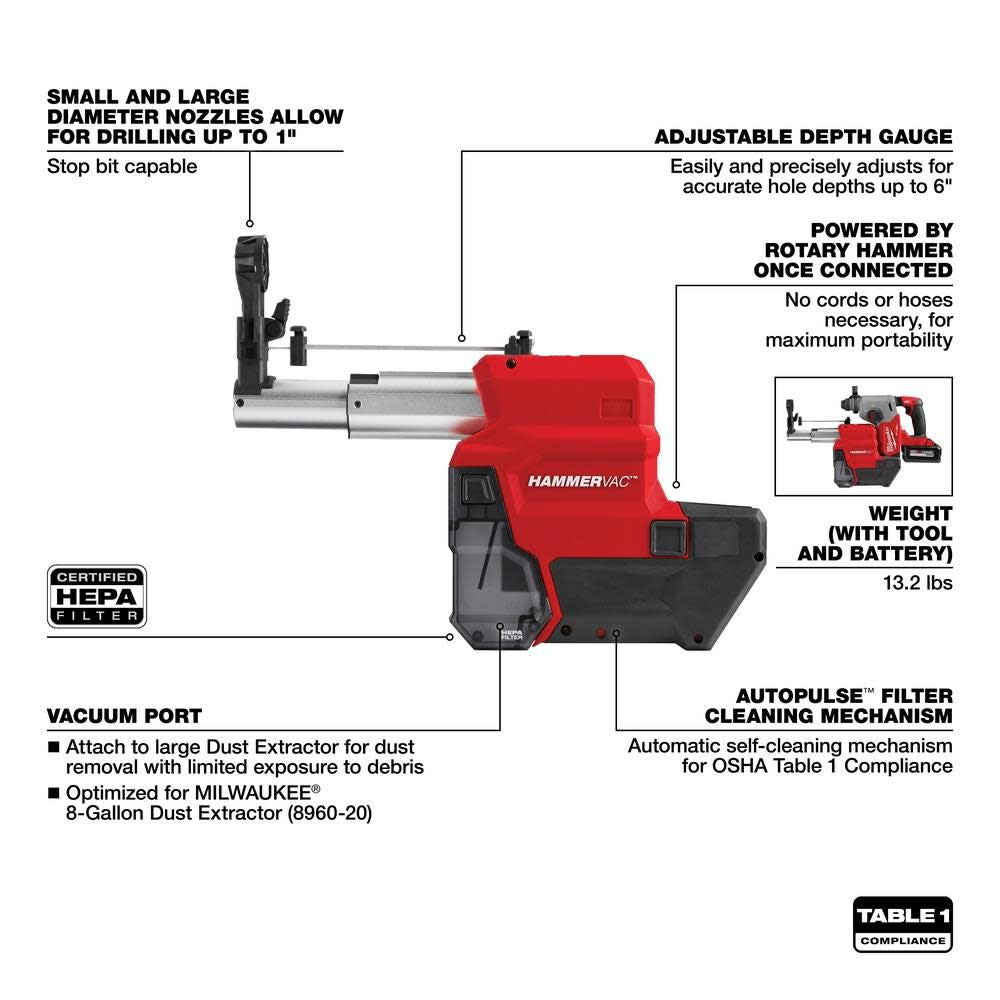 SMALL AND LARGE DIAMETER NOZZLES ALLOW FOR DRILLING UP TO 1"

Stop bit capable

ADJUSTABLE DEPTH GAUGE

Easily and precisely adjusts for accurate hole depths up to 6"

POWERED BY ROTARY HAMMER ONCE CONNECTED

No cords or hoses necessary, for maximum portability

HAMMERVAC™

WEIGHT (WITH TOOL AND BATTERY)

13.2 lbs

CERTIFIED HEPA FILTER

HEPA FILTER

VACUUM PORT

■ Attach to large Dust Extractor for dust removal with limited exposure to debris

■ Optimized for MILWAUKEE® 8-Gallon Dust Extractor (8960-20)

AUTOPULSE™ FILTER CLEANING MECHANISM

Automatic self-cleaning mechanism for OSHA Table 1 Compliance

TABLE 1 COMPLIANCE